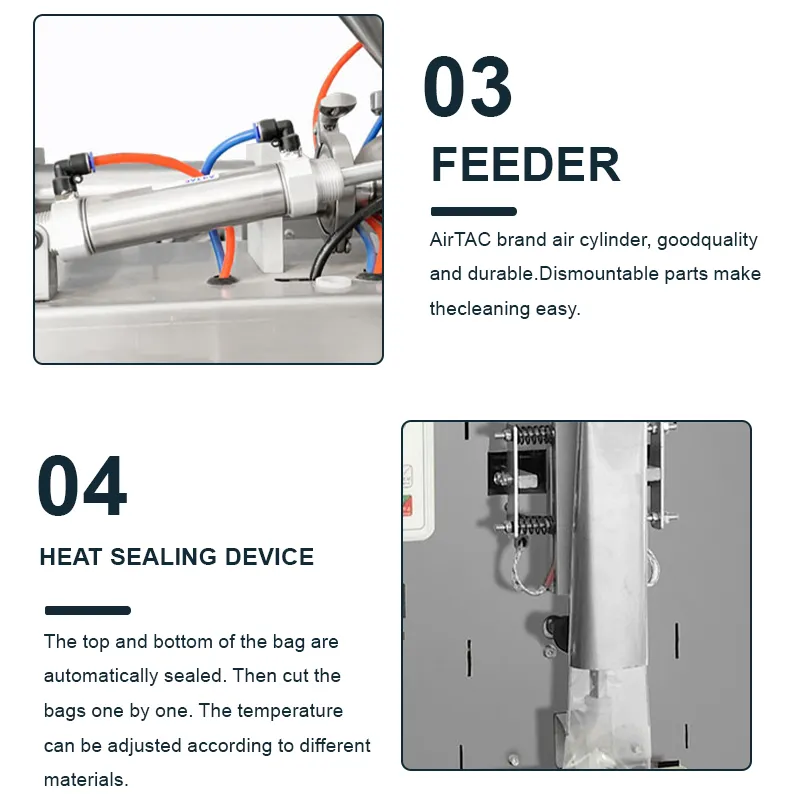 03

FEEDER

AirTAC brand air cylinder, goodquality and durable.Dismountable parts make thecleaning easy.

04

HEAT SEALING DEVICE

The top and bottom of the bag are automatically sealed. Then cut the bags one by one. The temperature can be adjusted according to different materials.